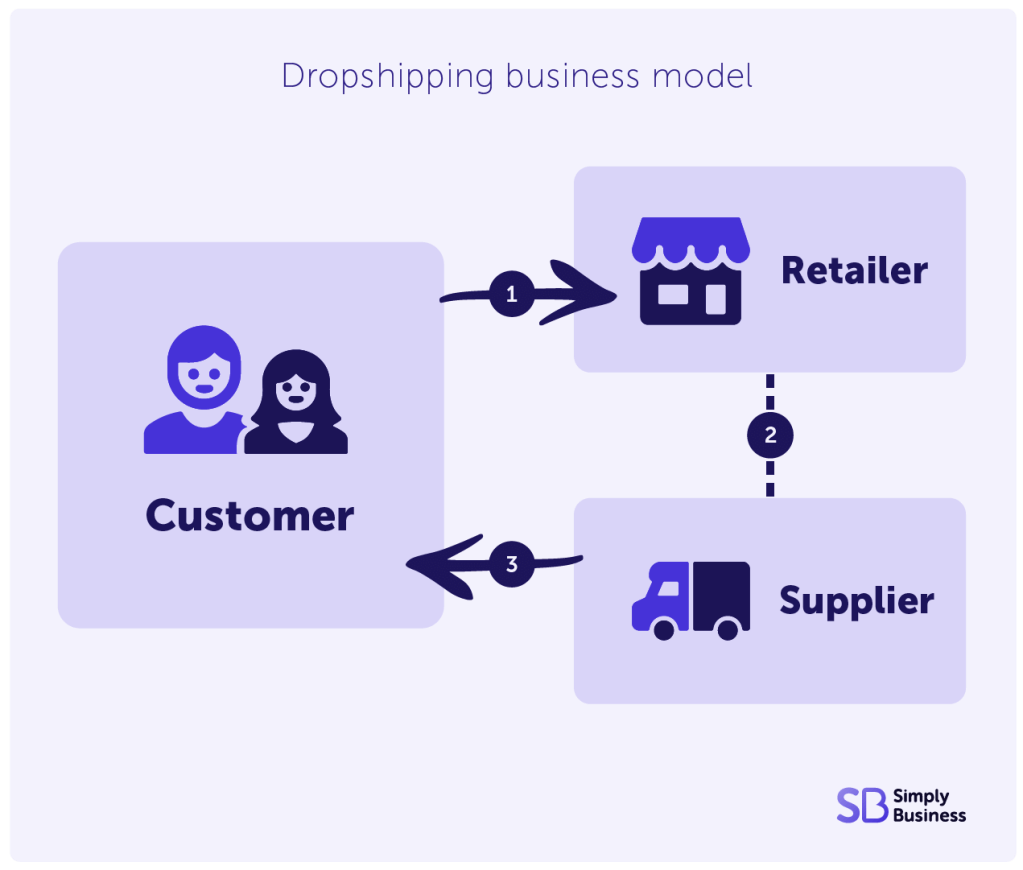 Dropshipping business model

Customer

1

Retailer

2

3

Supplier

SB Simply Business